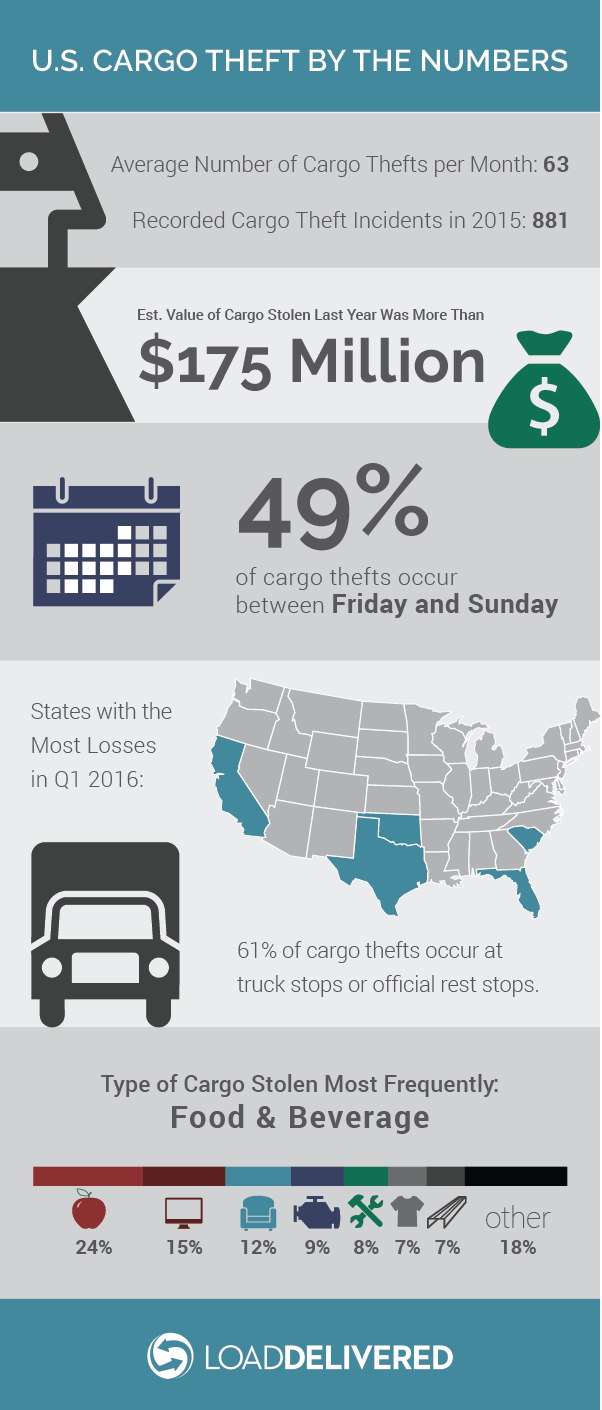 U.S. CARGO THEFT BY THE NUMBERS

Average Number of Cargo Thefts per Month: 63

Recorded Cargo Theft Incidents in 2015: 881

Est. Value of Cargo Stolen Last Year Was More Than

$175 Million

$

49%

of cargo thefts occur between Friday and Sunday

States with the Most Losses in Q1 2016:

61% of cargo thefts occur at truck stops or official rest stops.

Type of Cargo Stolen Most Frequently:

Food & Beverage

24%

15%

12%

9%

8%

7%

7%

other

18%

LOADDELIVERED